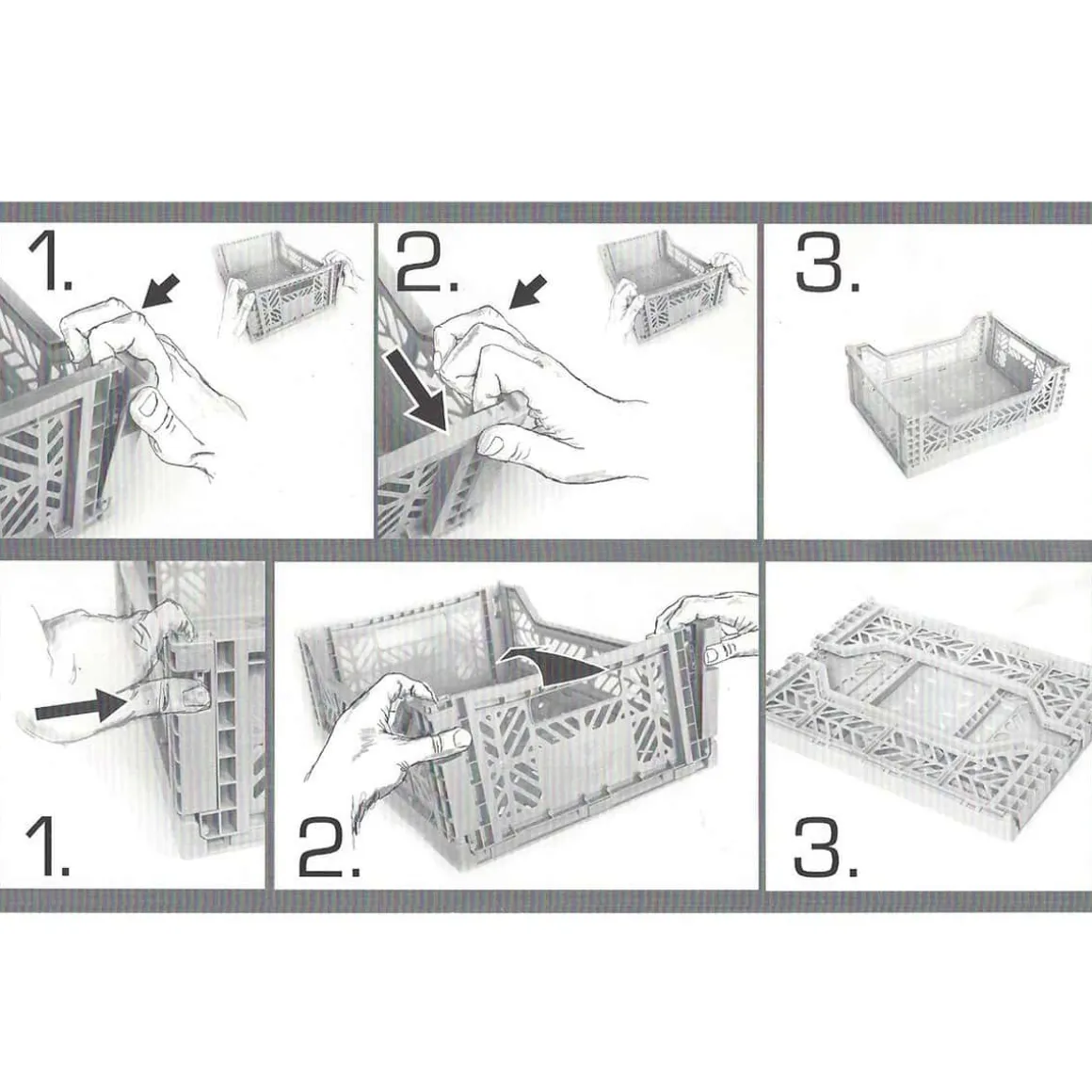 1.

2.

3.

1.

2.

3.